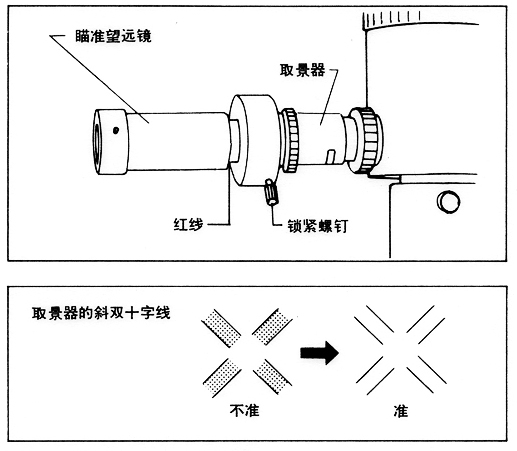 瞄准望远镜

取景器

红线

锁紧螺钉

取景器的斜双十字线

不准

准